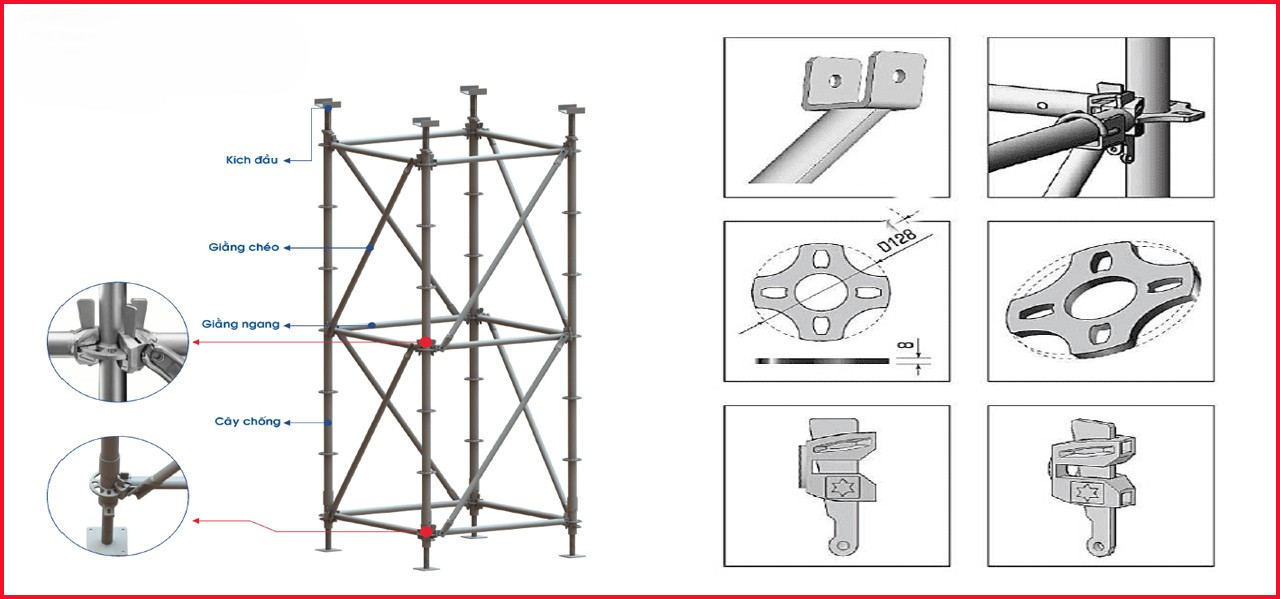 Kích đầu

Giằng chéo

Giằng ngang

Cây chống

D128

8